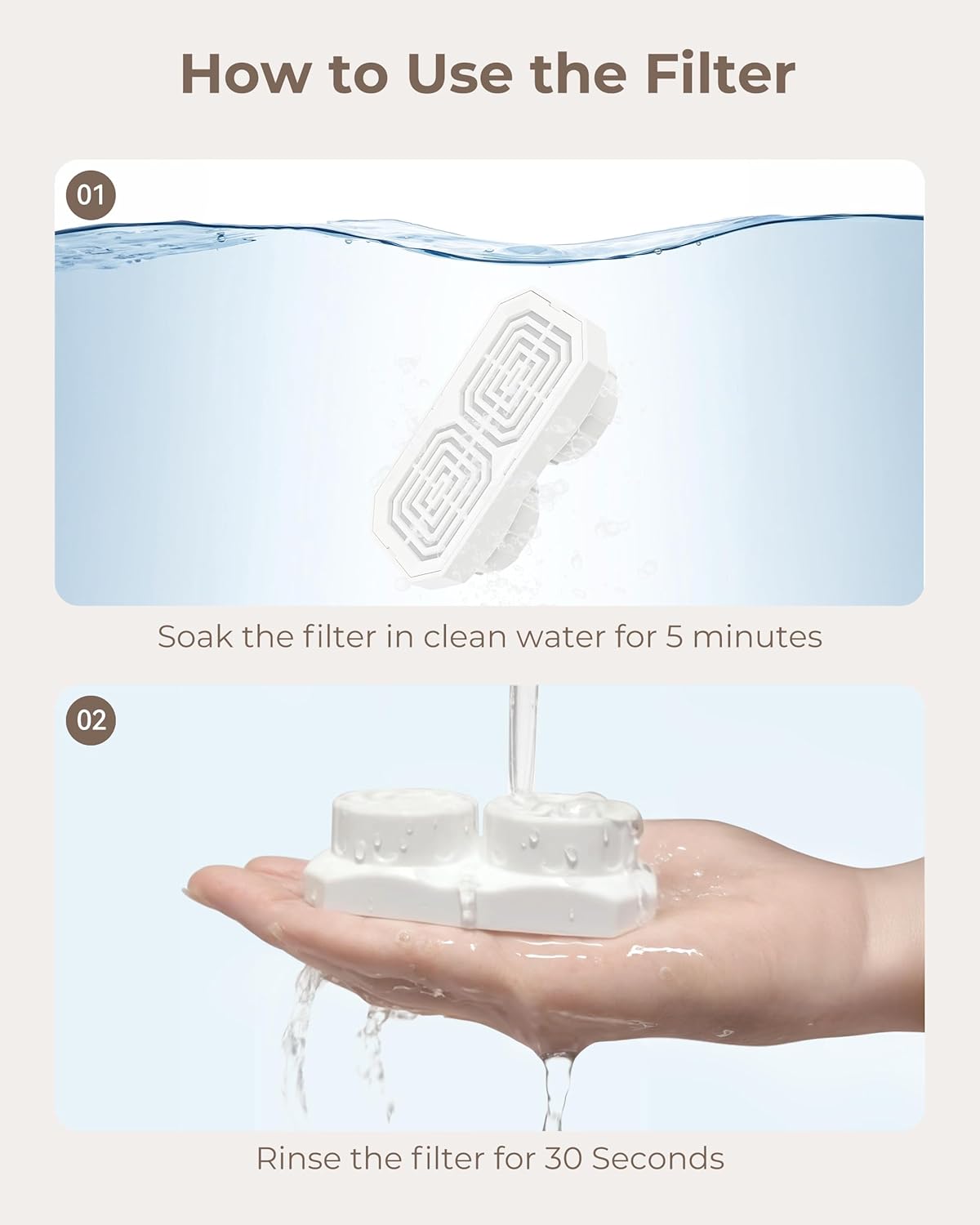 How to Use the Filter

01

Soak the filter in clean water for 5 minutes

02

Rinse the filter for 30 Seconds